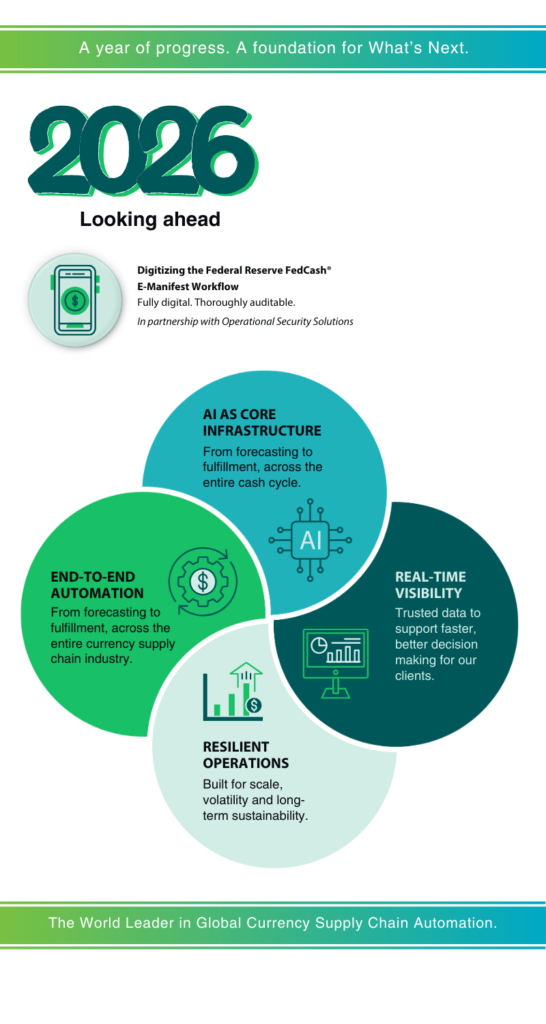 A year of progress. A foundation for What's Next.

2026

Looking ahead

Digitizing the Federal Reserve FedCash® E-Manifest Workflow
Fully digital. Thoroughly auditable.
In partnership with Operational Security Solutions

AI AS CORE INFRASTRUCTURE
From forecasting to fulfillment, across the entire cash cycle.

AI

END-TO-END AUTOMATION
From forecasting to fulfillment, across the entire currency supply chain industry.

REAL-TIME VISIBILITY
Trusted data to support faster, better decision making for our clients.

RESILIENT OPERATIONS
Built for scale, volatility and long-term sustainability.

The World Leader in Global Currency Supply Chain Automation.